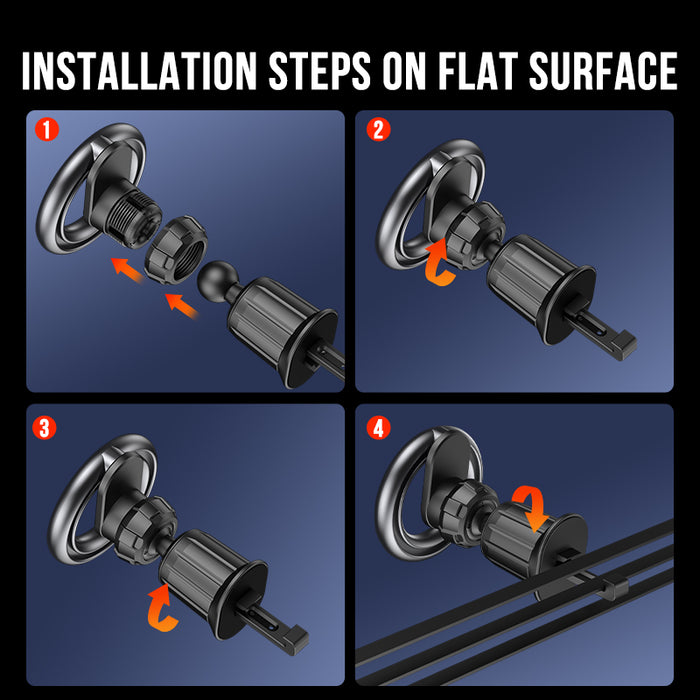 INSTALLATION STEPS ON FLAT SURFACE

1

2

3

4